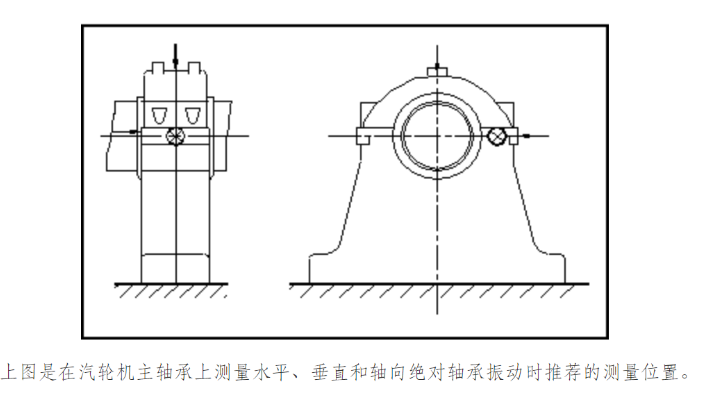 上图是在汽轮机主轴承上测量水平、垂直和轴向绝对轴承振动时推荐的测量位置。